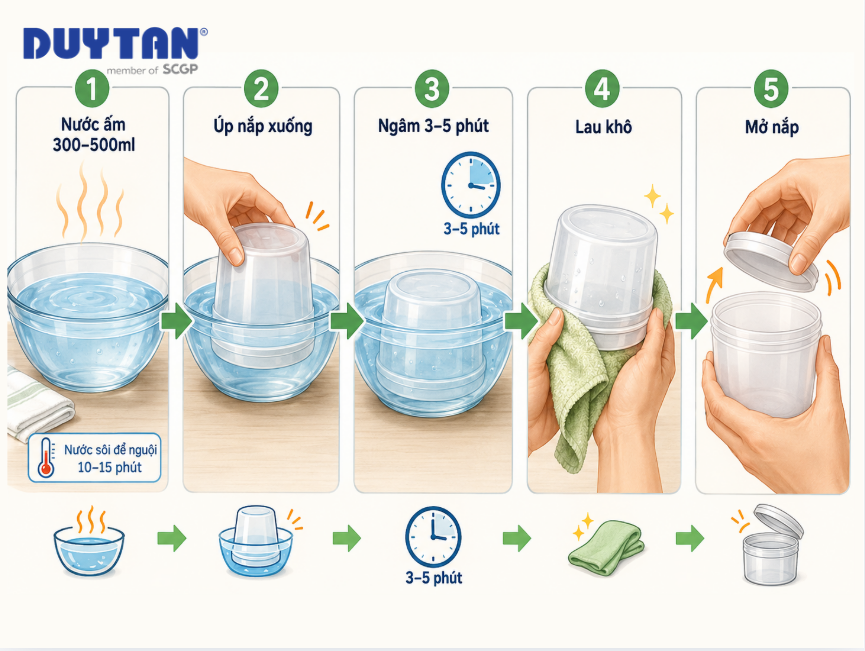 DUYTAN®
member of SCGP

1
Nước ấm 300–500ml

Nước sôi để nguội 10–15 phút

2
Úp nắp xuống

3
Ngâm 3–5 phút

3–5 phút

4
Lau khô

5
Mở nắp

3–5 phút