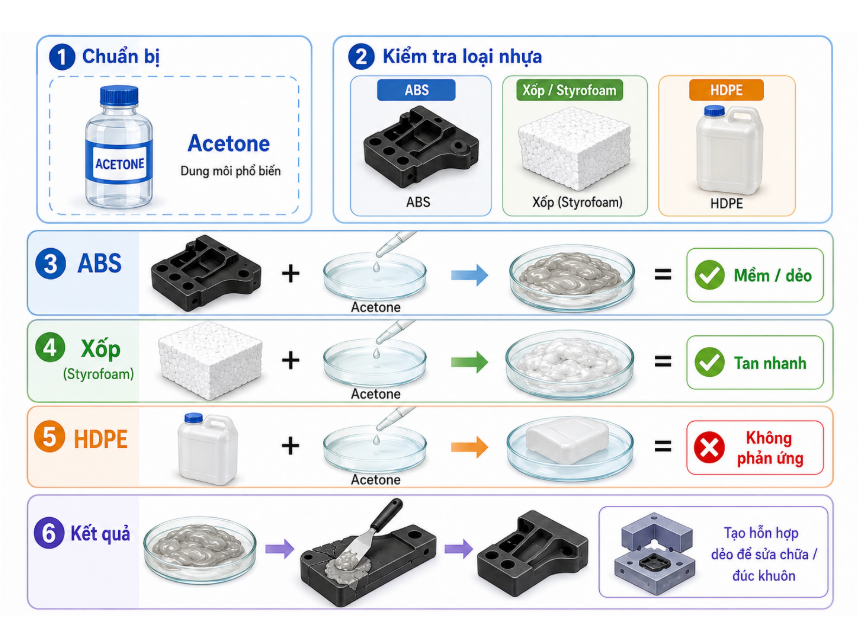 1 Chuẩn bị

ACETONE

Acetone
Dung môi phổ biến

2 Kiểm tra loại nhựa

ABS
ABS

Xốp / Styrofoam
Xốp (Styrofoam)

HDPE
HDPE

3 ABS
+
Acetone
=
Mềm / dẻo

4 Xốp (Styrofoam)
+
Acetone
=
Tan nhanh

5 HDPE
+
Acetone
=
Không phản ứng

6 Kết quả

Tạo hỗn hợp dẻo để sửa chữa / đúc khuôn