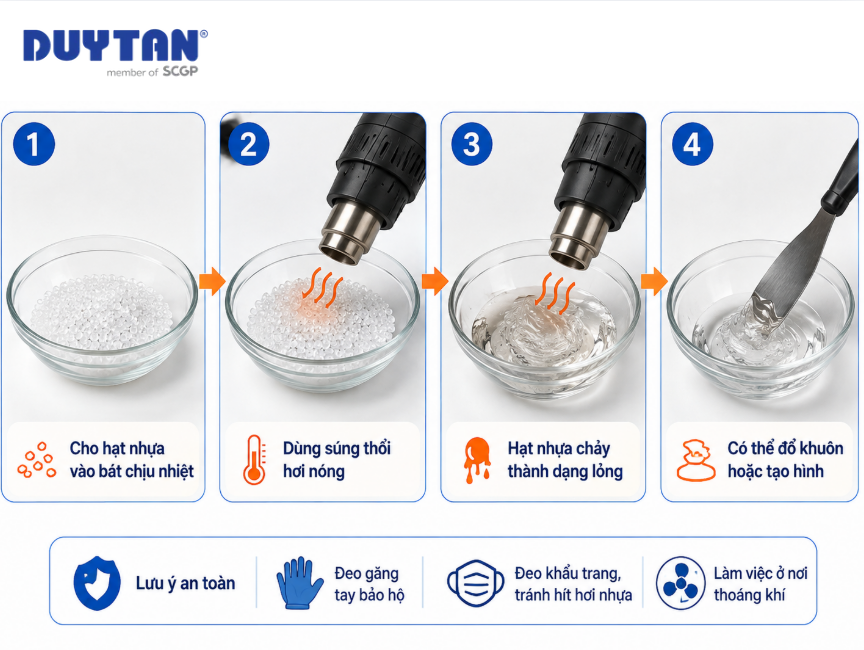 DUYTAN®
member of SCGP

1
Cho hạt nhựa vào bát chịu nhiệt

2
Dùng súng thổi hơi nóng

3
Hạt nhựa chảy thành dạng lỏng

4
Có thể đổ khuôn hoặc tạo hình

Lưu ý an toàn

Đeo găng tay bảo hộ

Đeo khẩu trang, tránh hít hơi nhựa

Làm việc ở nơi thoáng khí